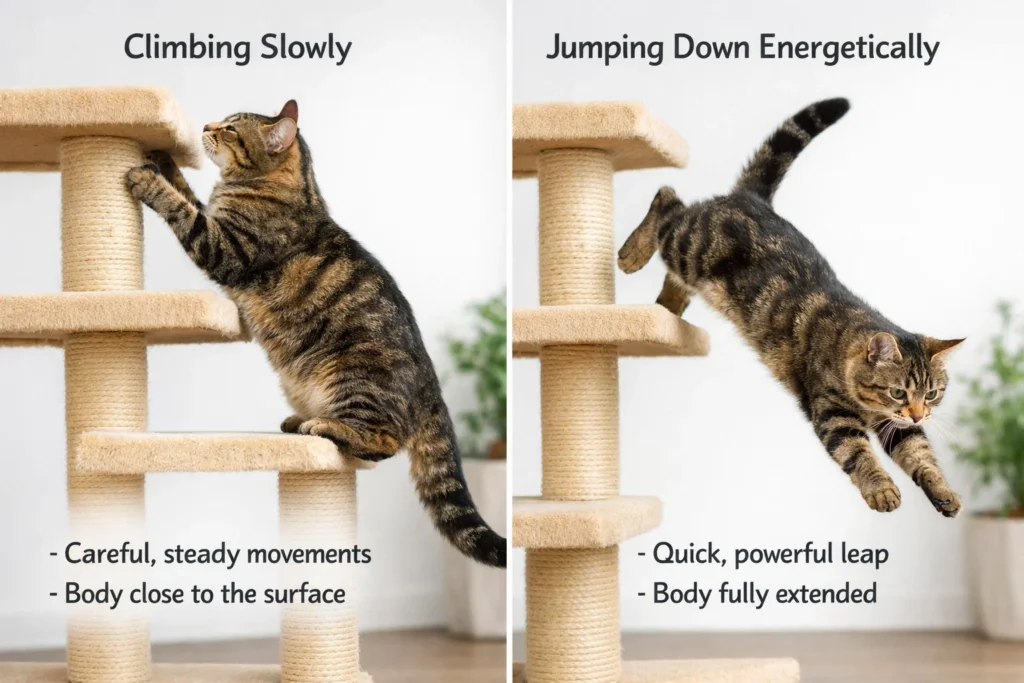 Climbing Slowly

- Careful, steady movements
- Body close to the surface

Jumping Down Energetically

- Quick, powerful leap
- Body fully extended