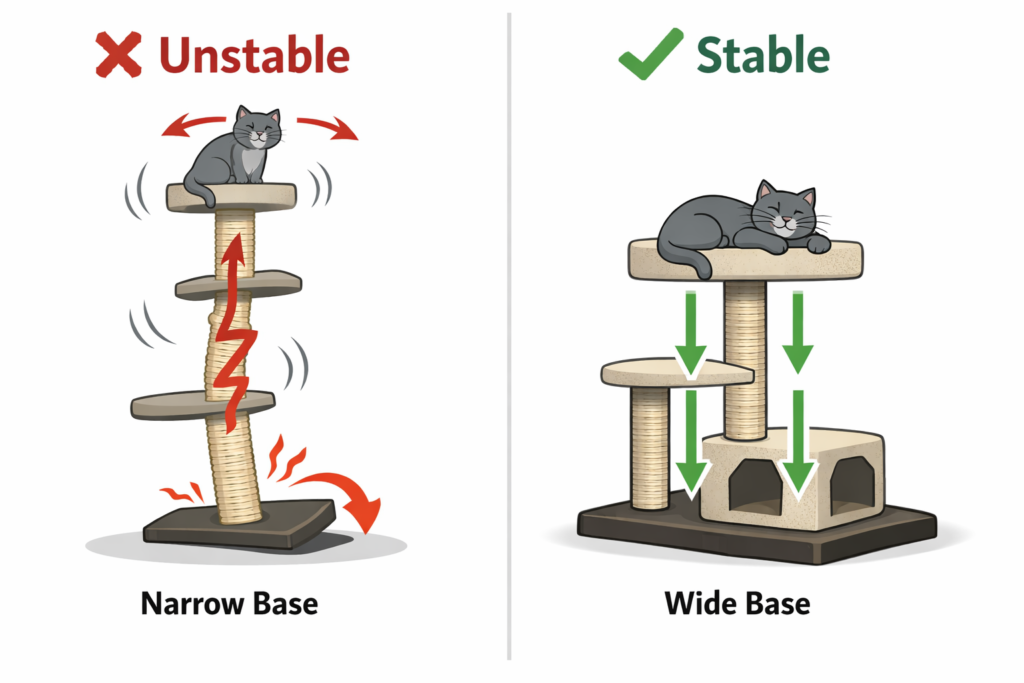 Unstable

Narrow Base

Stable

Wide Base