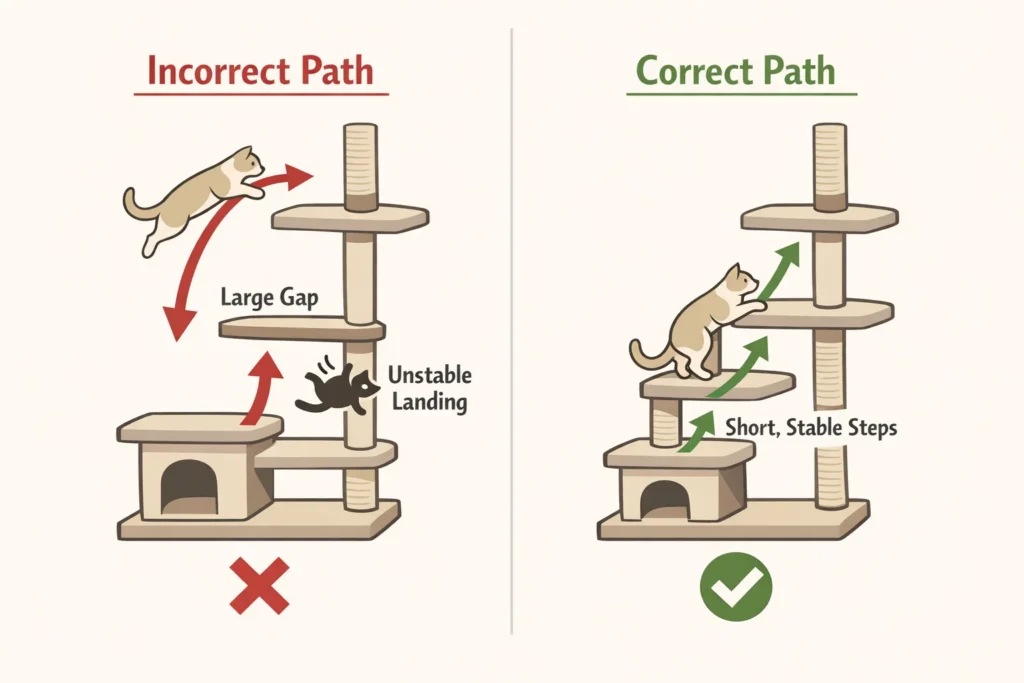 Incorrect Path

Large Gap

Unstable Landing

Correct Path

Short, Stable Steps